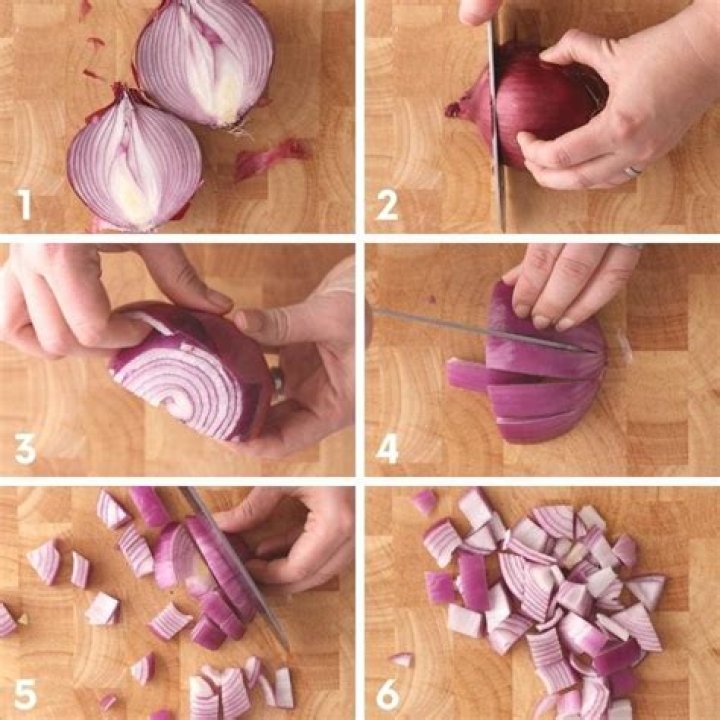 1
2
3
4
5
6