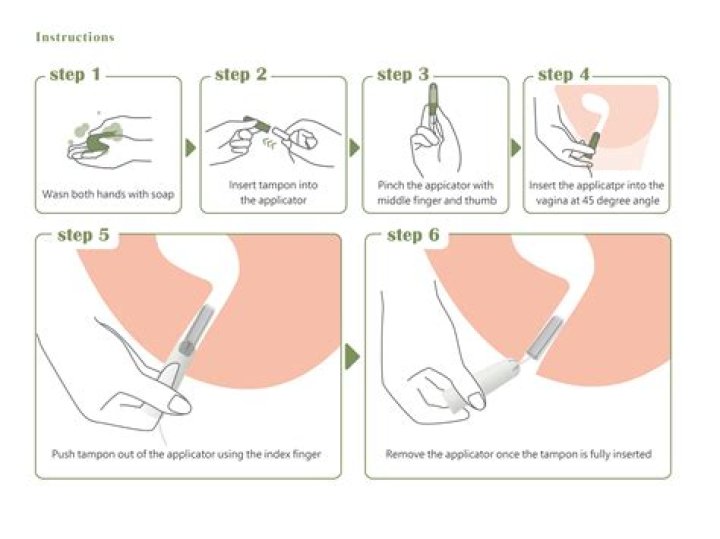 Instructions

step 1

Wasn both hands with soap

step 2

Insert tampon into the applicator

step 3

Pinch the appicator with middle finger and thumb

step 4

Insert the applicatpr into the vagina at 45 degree angle

step 5

Push tampon out of the applicator using the index finger

step 6

Remove the applicator once the tampon is fully inserted